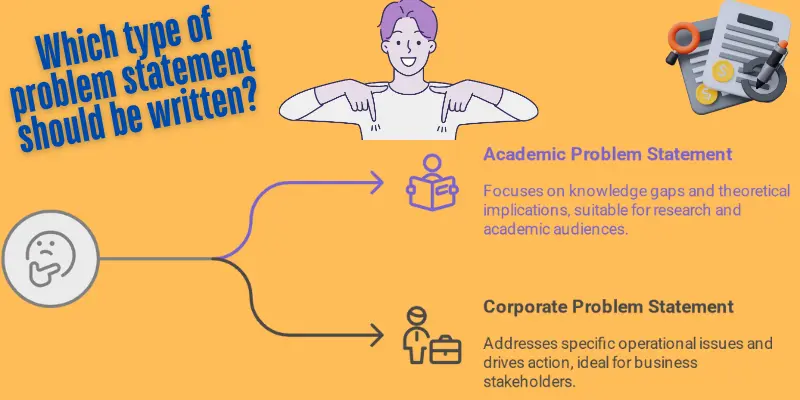 Which type of problem statement should be written?

Academic Problem Statement

Focuses on knowledge gaps and theoretical implications, suitable for research and academic audiences.

Corporate Problem Statement

Addresses specific operational issues and drives action, ideal for business stakeholders.