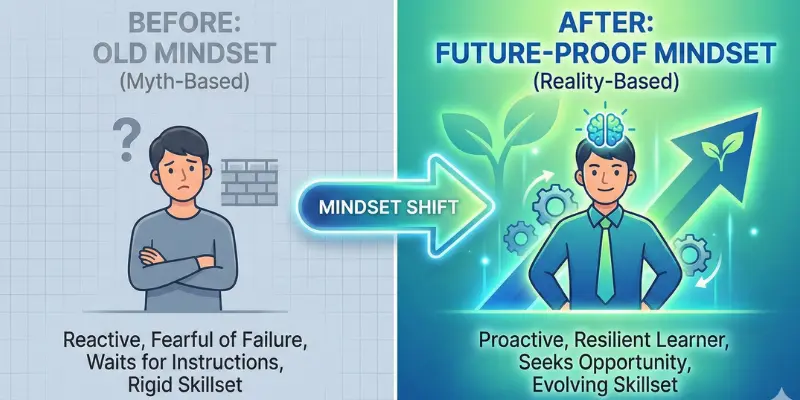 BEFORE:
OLD MINDSET
(Myth-Based)

?

Reactive, Fearful of Failure, Waits for Instructions, Rigid Skillset

MINDSET SHIFT

AFTER:
FUTURE-PROOF MINDSET
(Reality-Based)

Proactive, Resilient Learner, Seeks Opportunity, Evolving Skillset