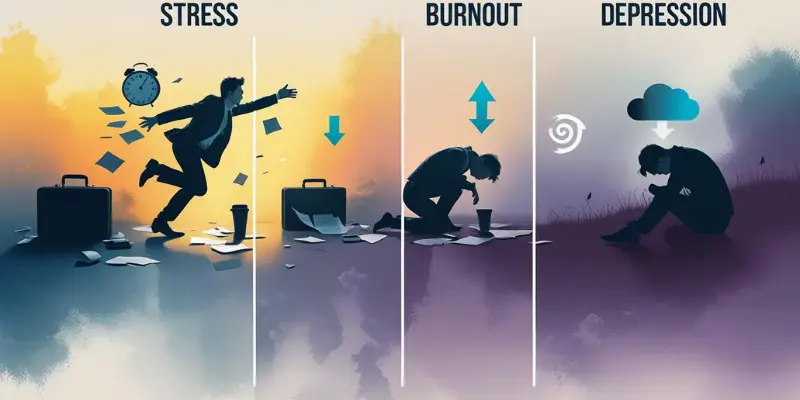 STRESS

BURNOUT

DEPRESSION