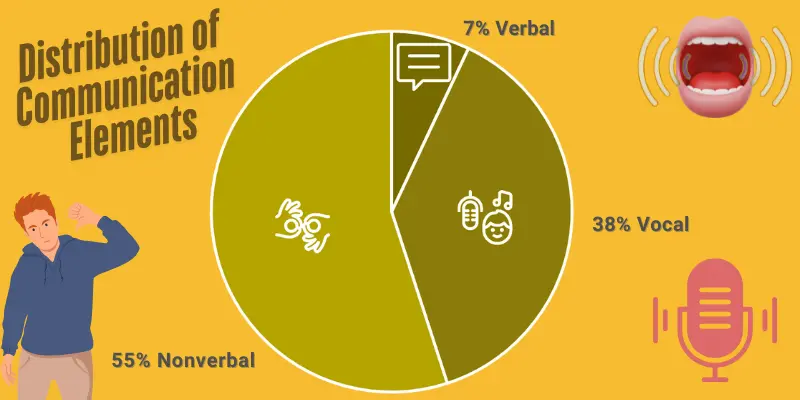 Distribution of Communication Elements

7% Verbal

38% Vocal

55% Nonverbal