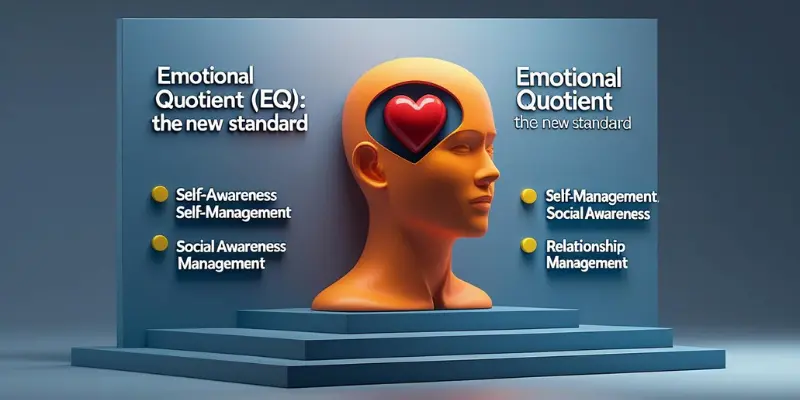 Emotional Quotient (EQ): the new standard

Self-Awareness
Self-Management

Social Awareness
Management

Emotional Quotient
the new standard

Self-Management,
Social Awareness

Relationship
Management