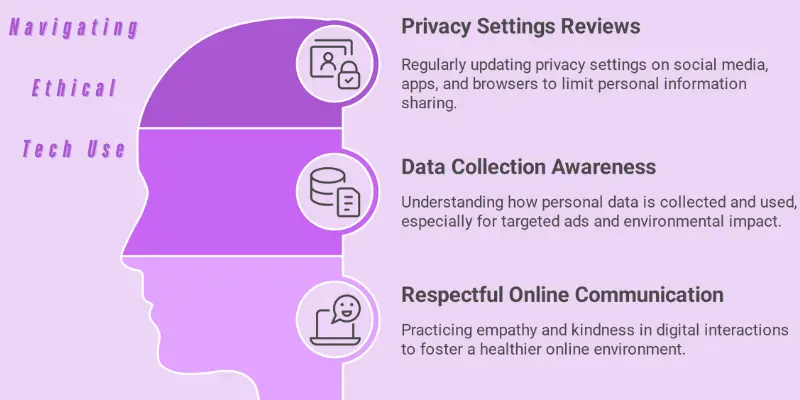 Navigating Ethical Tech Use

Privacy Settings Reviews

Regularly updating privacy settings on social media, apps, and browsers to limit personal information sharing.

Data Collection Awareness

Understanding how personal data is collected and used, especially for targeted ads and environmental impact.

Respectful Online Communication

Practicing empathy and kindness in digital interactions to foster a healthier online environment.