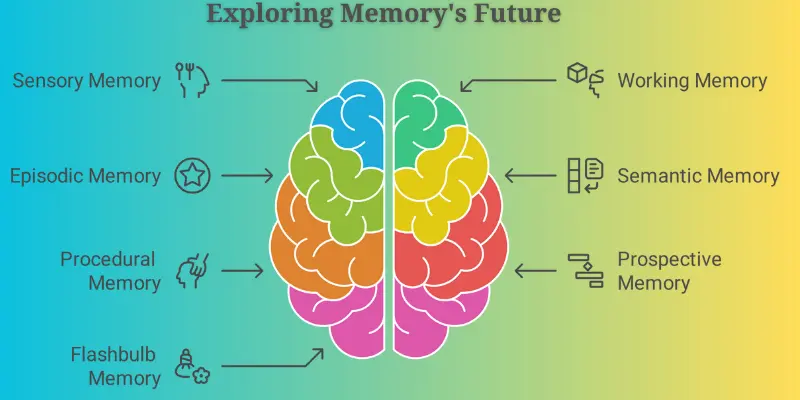 Exploring Memory's Future

Sensory Memory

Episodic Memory

Procedural Memory

Flashbulb Memory

Working Memory

Semantic Memory

Prospective Memory