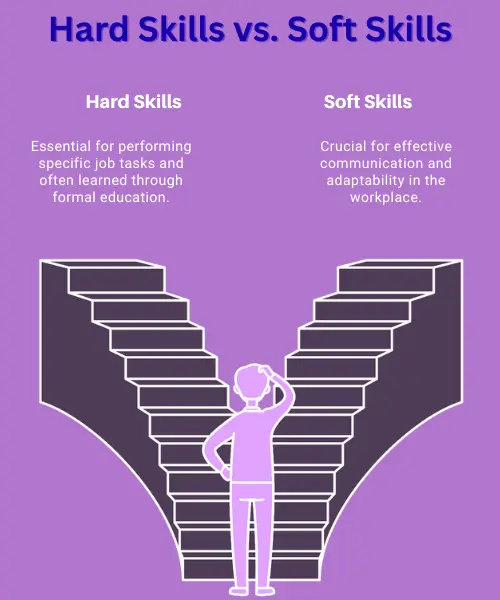 Hard Skills vs. Soft Skills

Hard Skills

Essential for performing specific job tasks and often learned through formal education.

Soft Skills

Crucial for effective communication and adaptability in the workplace.