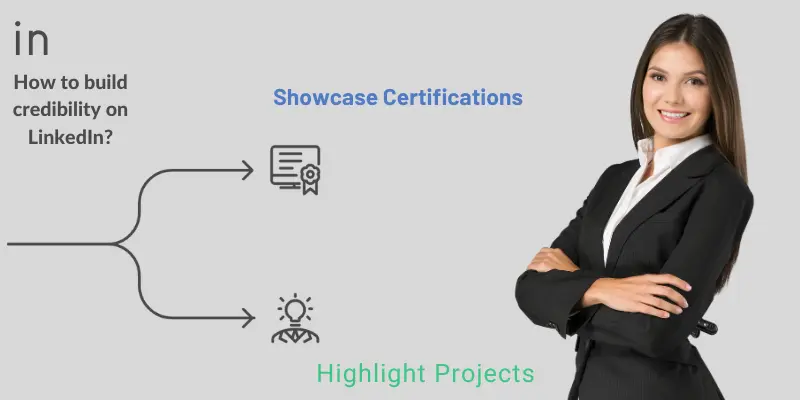 in

How to build credibility on LinkedIn?

Showcase Certifications

Highlight Projects