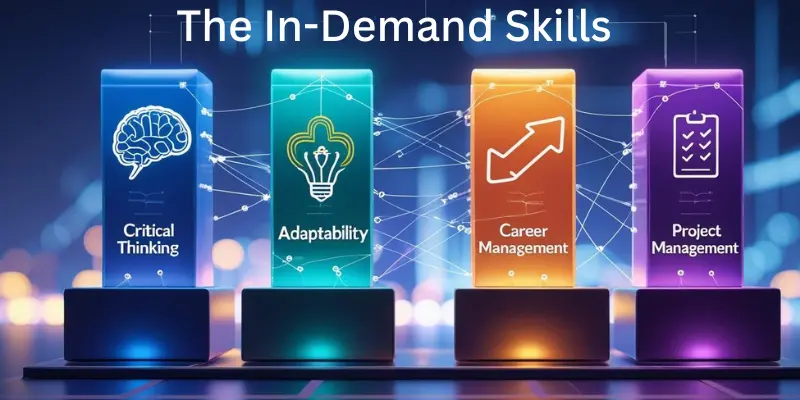 The In-Demand Skills

Critical Thinking

Adaptability

Career Management

Project Management