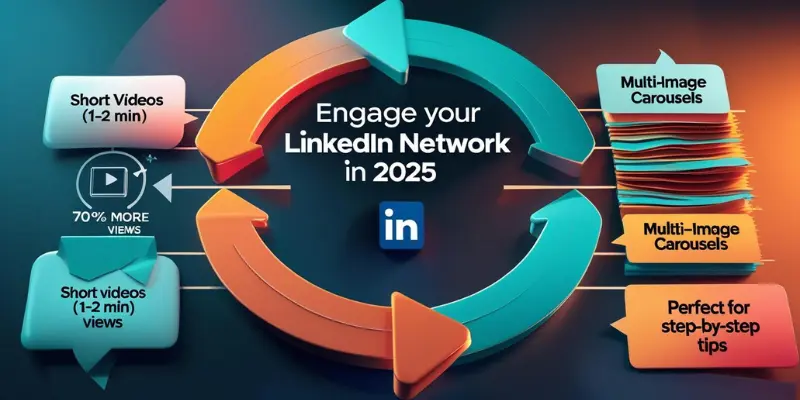 Short Videos (1-2 min)

70% MORE VIEWS

Short videos (1-2 min) views

Engage your LinkedIn Network in 2025

in

Multi-Image Carousels

Multi-Image Carousels

Perfect for step-by-step tips