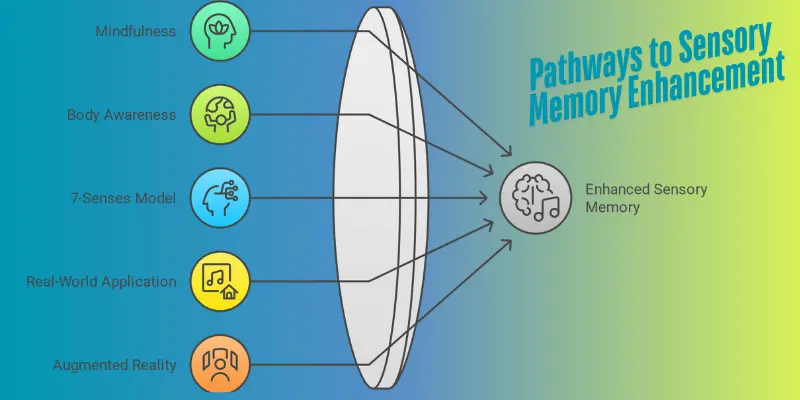 Pathways to Sensory Memory Enhancement

Mindfulness

Body Awareness

7-Senses Model

Real-World Application

Augmented Reality

Enhanced Sensory Memory