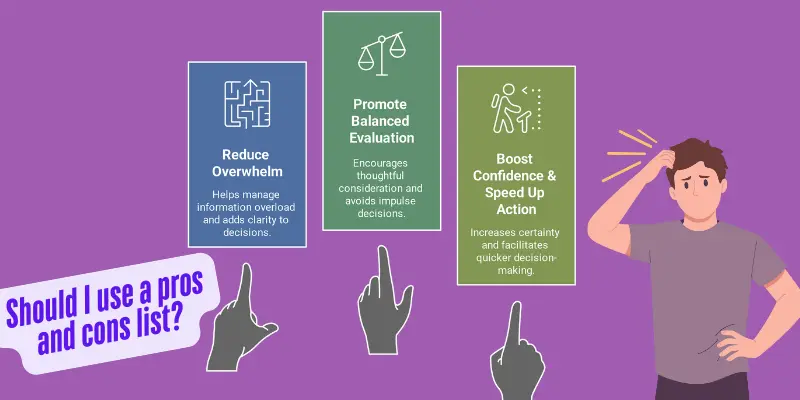 Reduce Overwhelm

Helps manage information overload and adds clarity to decisions.

Promote Balanced Evaluation

Encourages thoughtful consideration and avoids impulse decisions.

Boost Confidence & Speed Up Action

Increases certainty and facilitates quicker decision-making.

Should I use a pros and cons list?