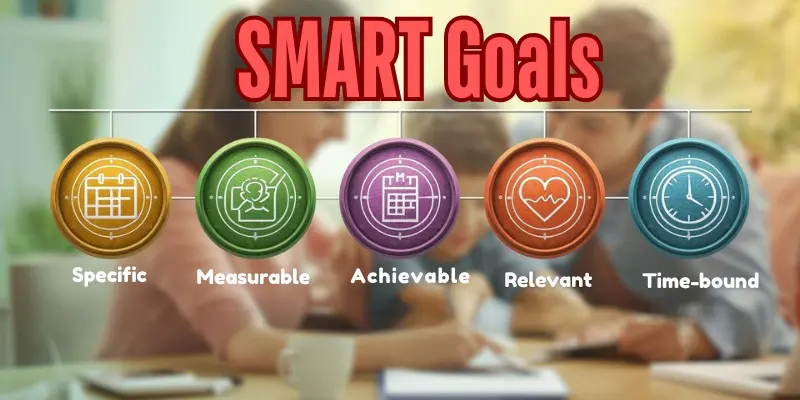 SMART Goals

Specific

Measurable

Achievable

Relevant

Time-bound