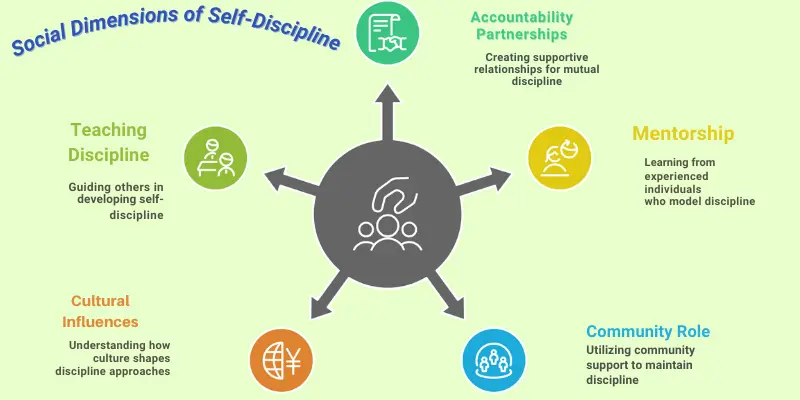 Social Dimensions of Self-Discipline

Accountability Partnerships

Creating supportive relationships for mutual discipline

Teaching Discipline

Guiding others in developing self-discipline

Mentorship

Learning from experienced individuals who model discipline

Cultural Influences

Understanding how culture shapes discipline approaches

Community Role

Utilizing community support to maintain discipline